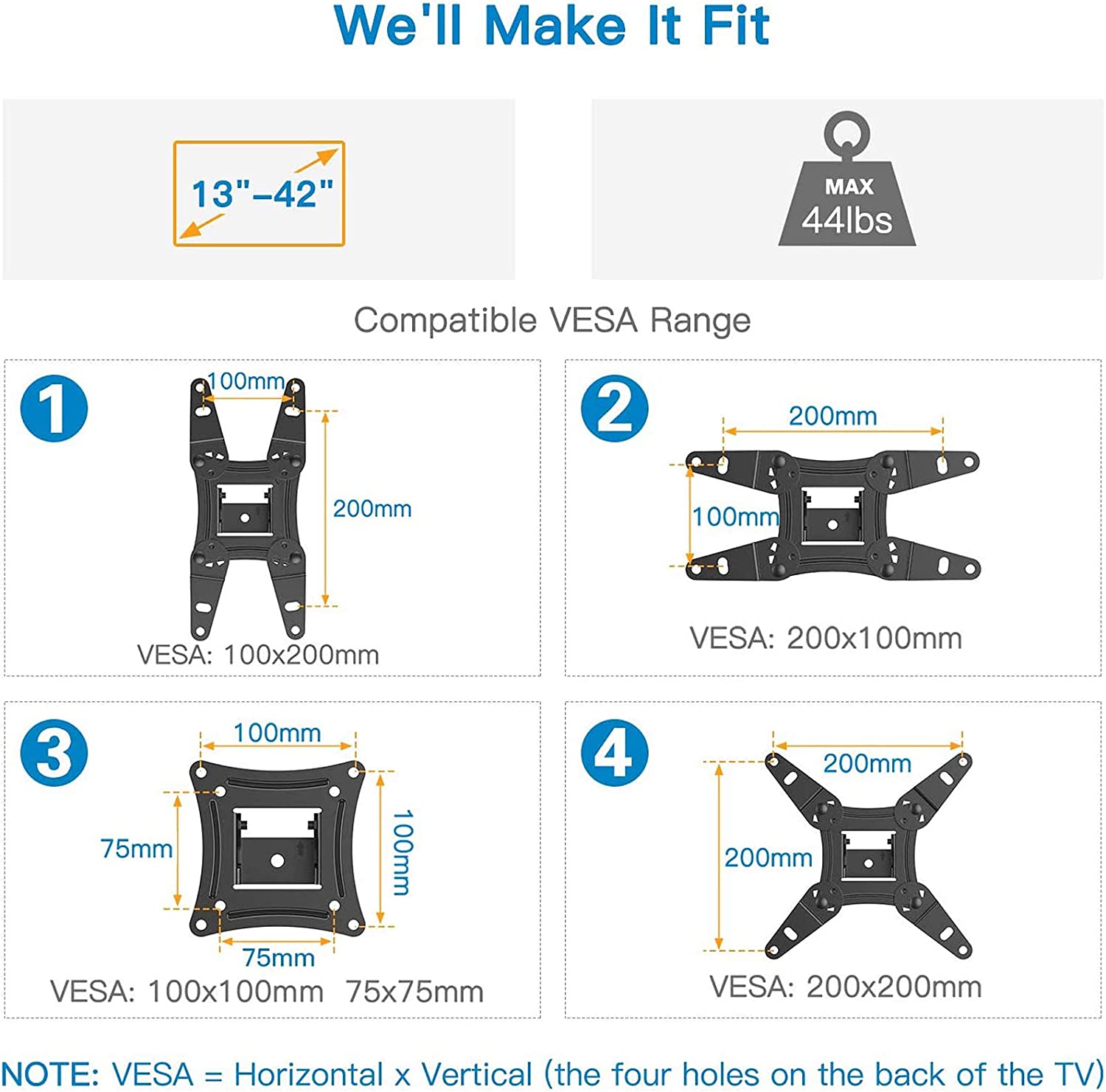 We'll Make It Fit

13"–42"

MAX
44lbs

Compatible VESA Range

1
100mm
200mm
VESA: 100x200mm

2
200mm
100mm
VESA: 200x100mm

3
100mm
75mm
100mm
75mm
VESA: 100x100mm 75x75mm

4
200mm
200mm
VESA: 200x200mm

NOTE: VESA = Horizontal x Vertical (the four holes on the back of the TV)